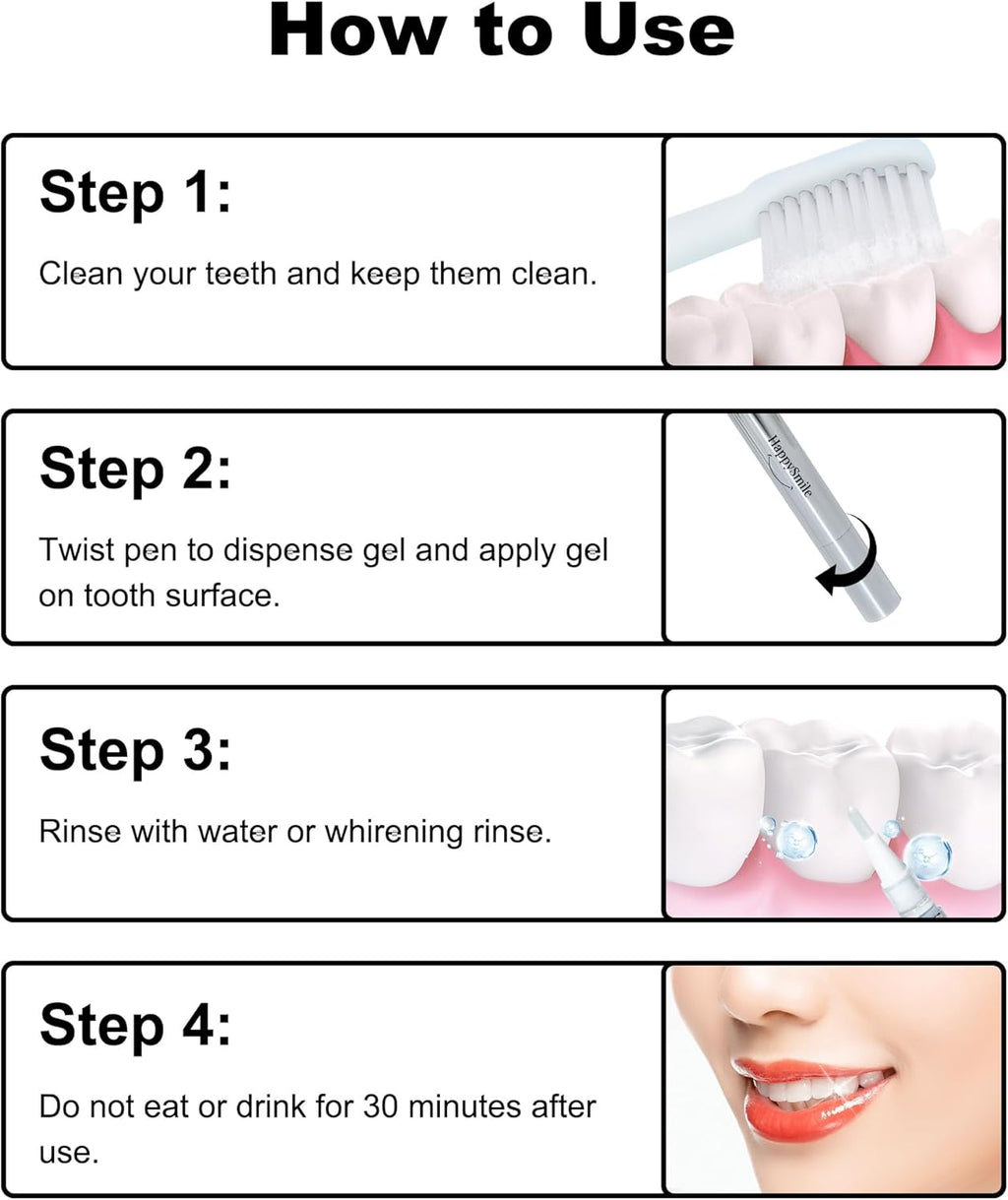 How to Use

Step 1:

Clean your teeth and keep them clean.

Step 2:

Twist pen to dispense gel and apply gel on tooth surface.

HappySmile

Step 3:

Rinse with water or whirening rinse.

Step 4:

Do not eat or drink for 30 minutes after use.